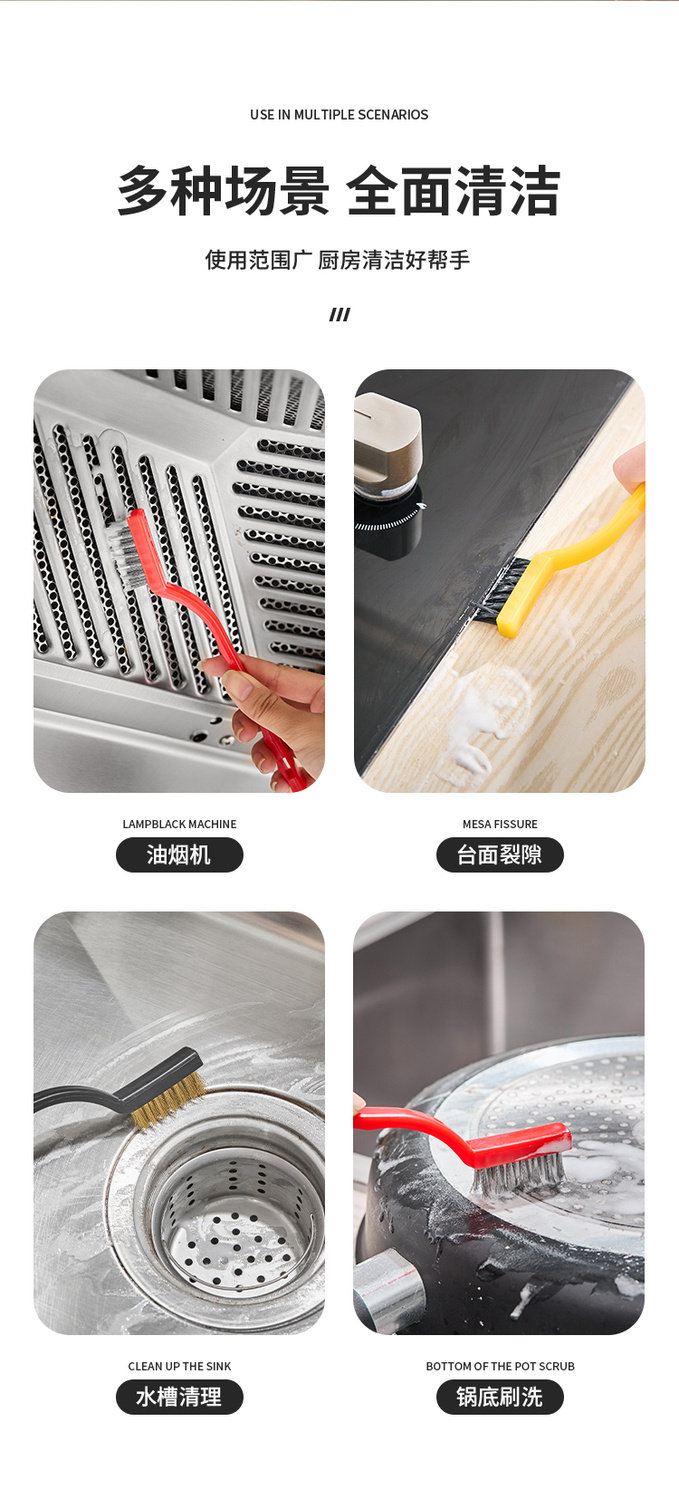 USE IN MULTIPLE SCENARIOS

多种场景 全面清洁

使用范围广 厨房清洁好帮手

///

LAMPBLACK MACHINE

油烟机

MESA FISSURE

台面裂隙

CLEAN UP THE SINK

水槽清理

BOTTOM OF THE POT SCRUB

锅底刷洗